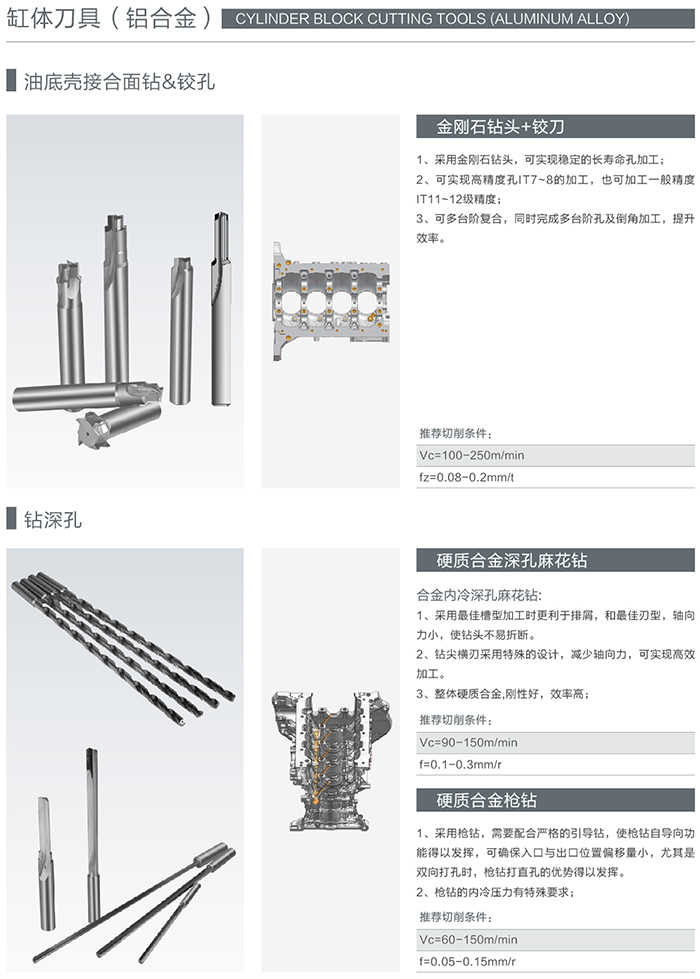 缸体刀具（铝合金） CYLINDER BLOCK CUTTING TOOLS (ALUMINUM ALLOY)

油底壳接合面钻&铰孔

金刚石钻头+铰刀

1、采用金刚石钻头，可实现稳定的长寿命孔加工；
2、可实现高精度孔IT7~8的加工，也可加工一般精度IT11~12级精度；
3、可多台阶复合，同时完成多台阶孔及倒角加工，提升效率。

推荐切削条件：

Vc=100-250m/min

fz=0.08-0.2mm/t

钻深孔

硬质合金深孔麻花钻

合金内冷深孔麻花钻：
1、采用最佳槽型加工时更利于排屑，和最佳刃型，轴向力小，使钻头不易折断。
2、钻尖横刃采用特殊的设计，减少轴向力，可实现高效加工。
3、整体硬质合金,刚性好，效率高；

推荐切削条件：

Vc=90-150m/min

f=0.1-0.3mm/r

硬质合金枪钻

1、采用枪钻，需要配合严格的引导钻，使枪钻自导向功能得以发挥，可确保入口与出口位置偏移量小，尤其是双向打孔时，枪钻打直孔的优势得以发挥。
2、枪钻的内冷压力有特殊要求；

推荐切削条件：

Vc=60-150m/min

f=0.05-0.15mm/r