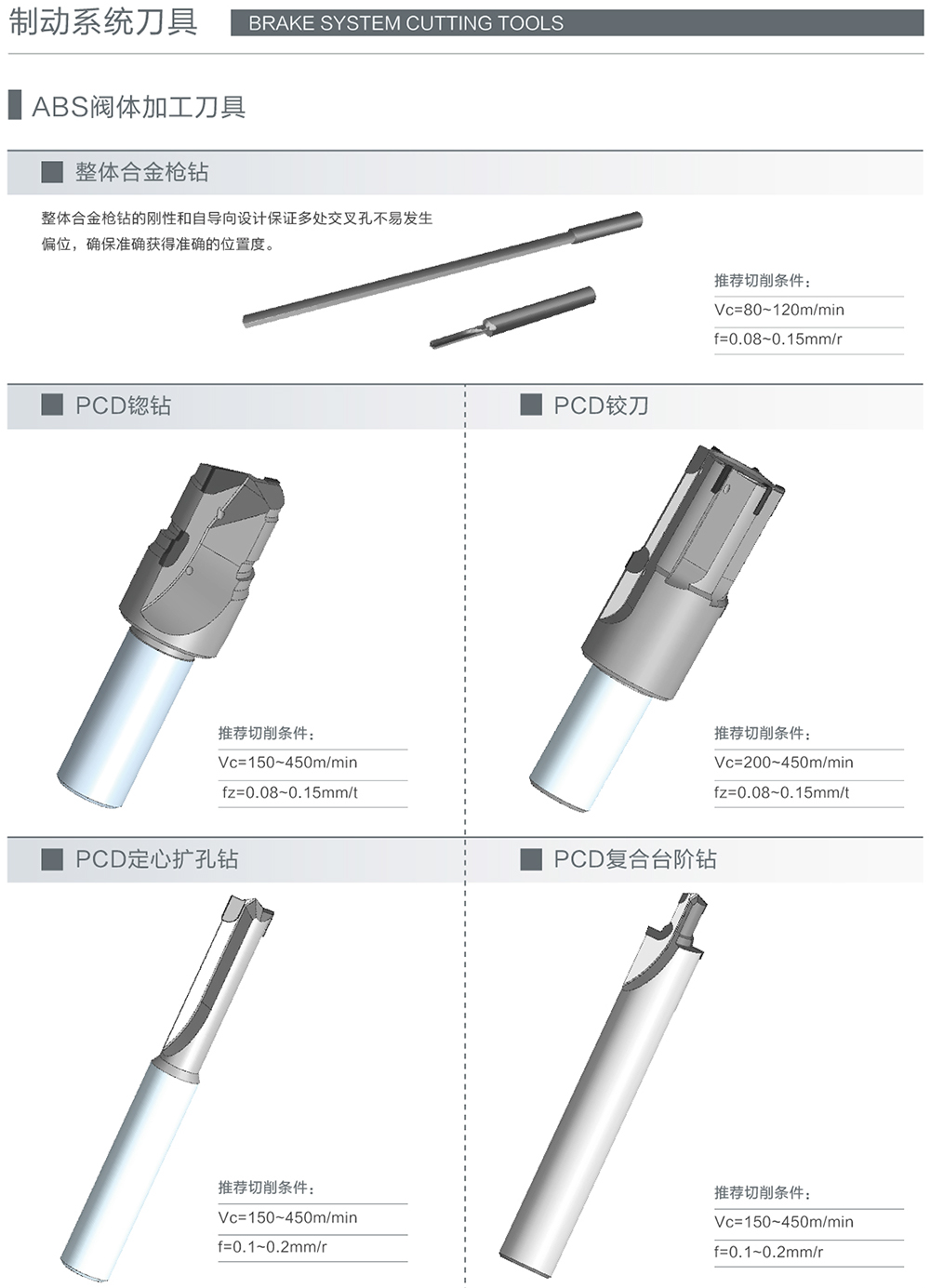 制动系统刀具 BRAKE SYSTEM CUTTING TOOLS

ABS阀体加工刀具

整体合金枪钻

整体合金枪钻的刚性和自导向设计保证多处交叉孔不易发生偏位，确保准确获得准确的位置度。

推荐切削条件：
Vc=80~120m/min
f=0.08~0.15mm/r

PCD锪钻

推荐切削条件：
Vc=150~450m/min
fz=0.08~0.15mm/t

PCD铰刀

推荐切削条件：
Vc=200~450m/min
fz=0.08~0.15mm/t

PCD定心扩孔钻

推荐切削条件：
Vc=150~450m/min
f=0.1~0.2mm/r

PCD复合台阶钻

推荐切削条件：
Vc=150~450m/min
f=0.1~0.2mm/r