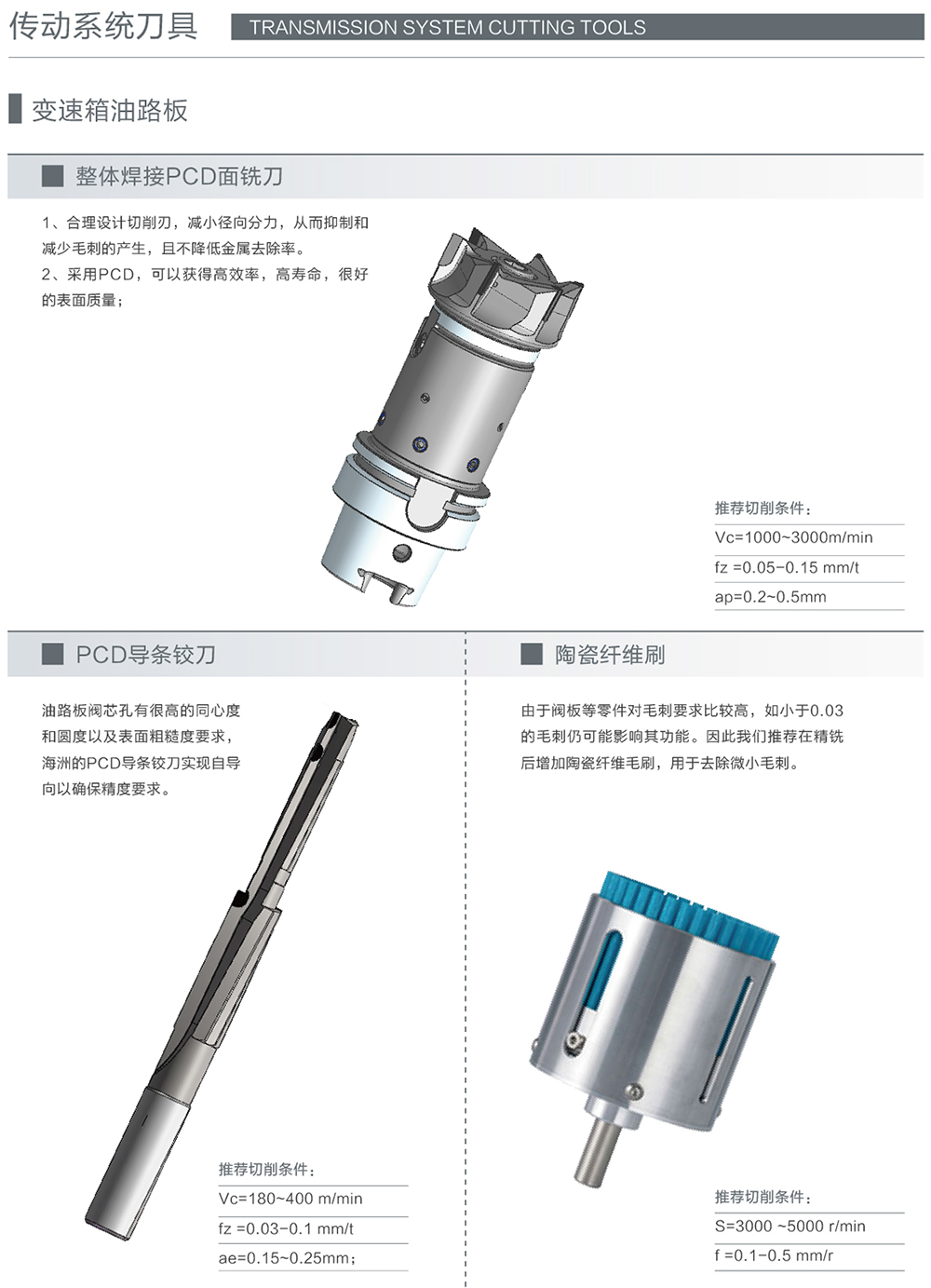 传动系统刀具 TRANSMISSION SYSTEM CUTTING TOOLS

变速箱油路板

整体焊接PCD面铣刀

1、合理设计切削刃，减小径向分力，从而抑制和减少毛刺的产生，且不降低金属去除率。
2、采用PCD，可以获得高效率，高寿命，很好的表面质量；

推荐切削条件：
Vc=1000~3000m/min
fz =0.05-0.15 mm/t
ap=0.2~0.5mm

PCD导条铰刀

油路板阀芯孔有很高的同心度和圆度以及表面粗糙度要求，海洲的PCD导条铰刀实现自导向以确保精度要求。

推荐切削条件：
Vc=180~400 m/min
fz =0.03-0.1 mm/t
ae=0.15~0.25mm；

陶瓷纤维刷

由于阀板等零件对毛刺要求比较高，如小于0.03的毛刺仍可能影响其功能。因此我们推荐在精铣后增加陶瓷纤维毛刷，用于去除微小毛刺。

推荐切削条件：
S=3000 ~5000 r/min
f =0.1-0.5 mm/r