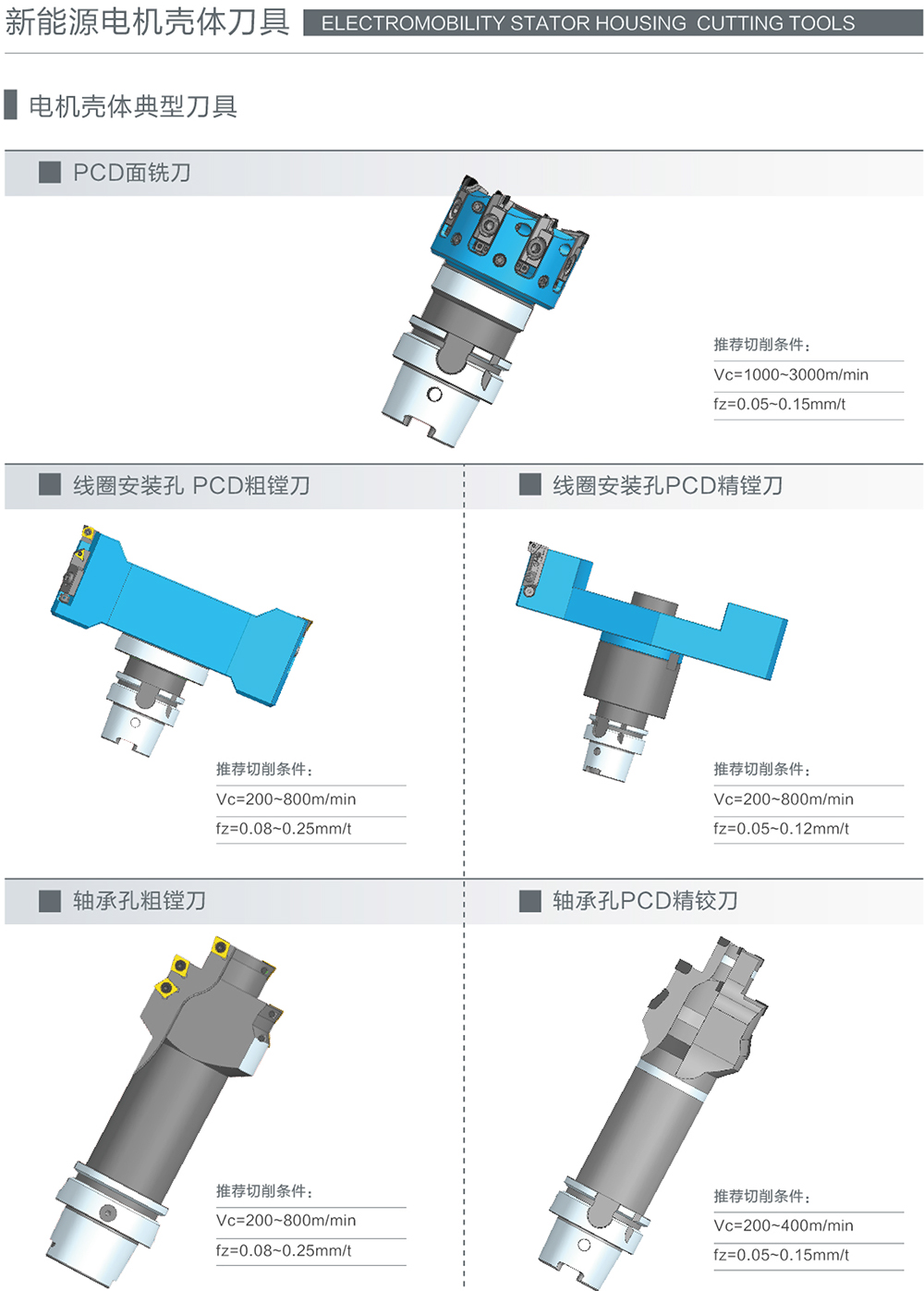 新能源电机壳体刀具 ELECTROMOBILITY STATOR HOUSING CUTTING TOOLS

电机壳体典型刀具

PCD面铣刀

推荐切削条件:
Vc=1000~3000m/min
fz=0.05~0.15mm/t

线圈安装孔 PCD粗镗刀

推荐切削条件:
Vc=200~800m/min
fz=0.08~0.25mm/t

线圈安装孔PCD精镗刀

推荐切削条件:
Vc=200~800m/min
fz=0.05~0.12mm/t

轴承孔粗镗刀

推荐切削条件:
Vc=200~800m/min
fz=0.08~0.25mm/t

轴承孔PCD精铰刀

推荐切削条件:
Vc=200~400m/min
fz=0.05~0.15mm/t